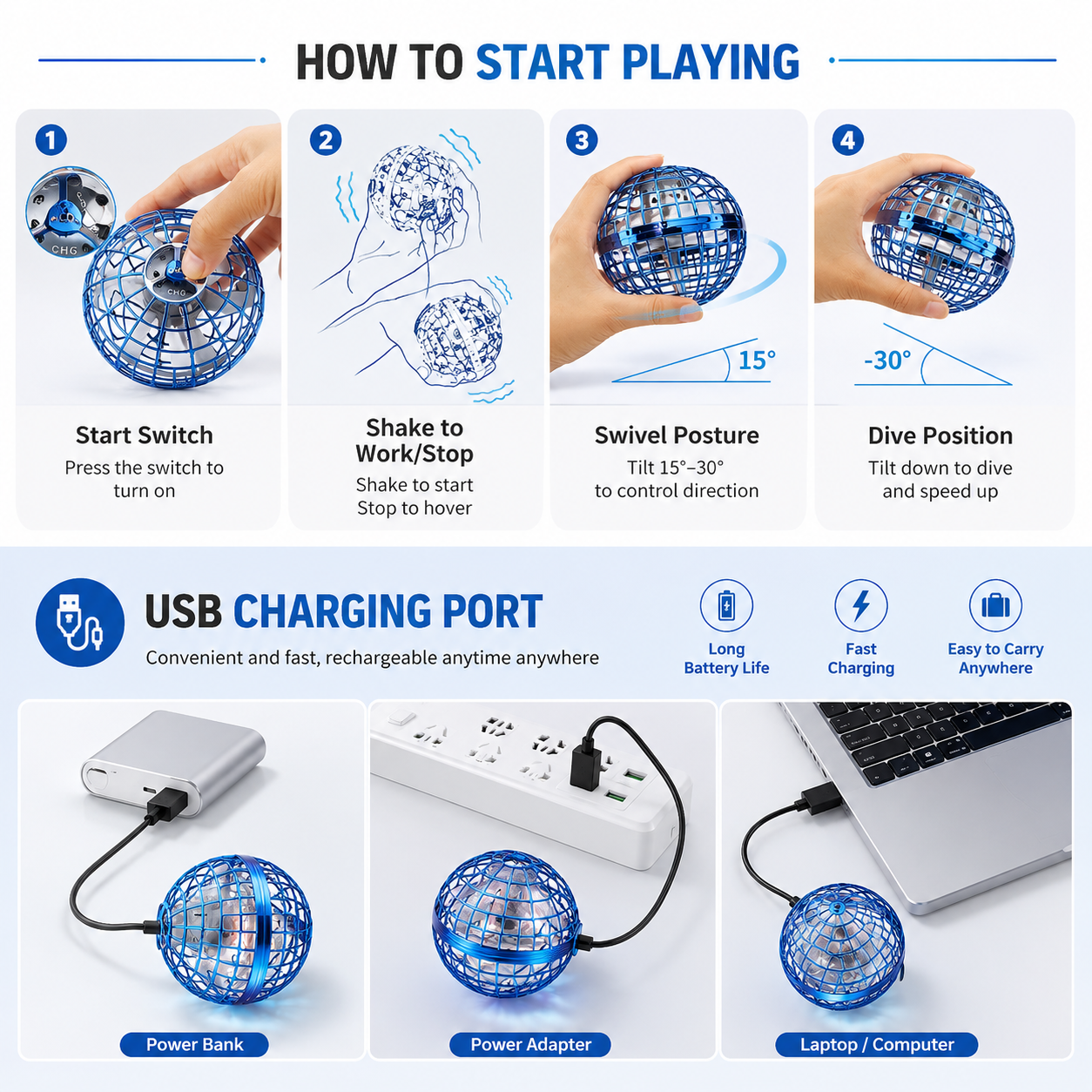 HOW TO START PLAYING

1
CHG
CHG
Start Switch
Press the switch to turn on

2
Shake to Work/Stop
Shake to start
Stop to hover

3
15°
Swivel Posture
Tilt 15°–30°
to control direction

4
-30°
Dive Position
Tilt down to dive
and speed up

USB CHARGING PORT
Convenient and fast, rechargeable anytime anywhere

Long Battery Life
Fast Charging
Easy to Carry Anywhere

Power Bank
Power Adapter
Laptop / Computer